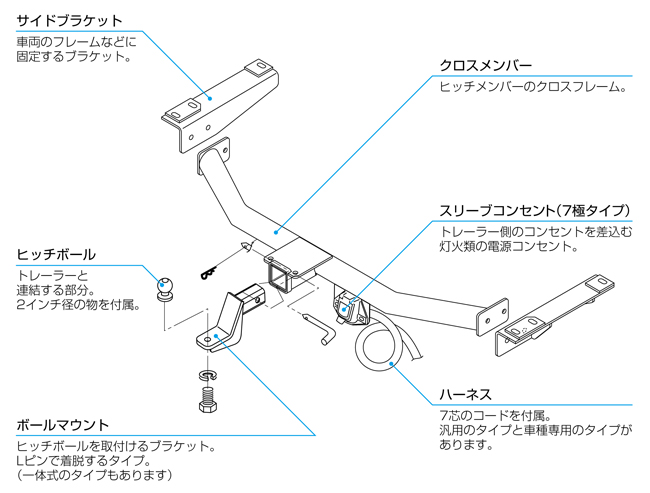 サイドブラケット

車両のフレームなどに固定するブラケット。

クロスメンバー

ヒッチメンバーのクロスフレーム。

スリーブコンセント(7極タイプ)

トレーラー側のコンセントを差込む灯火類の電源コンセント。

ヒッチボール

トレーラーと連結する部分。2インチ径の物を付属。

ハーネス

7芯のコードを付属。汎用のタイプと車種専用のタイプがあります。

ボールマウント

ヒッチボールを取付けるブラケット。Lピンで着脱するタイプ。(一体式のタイプもあります)